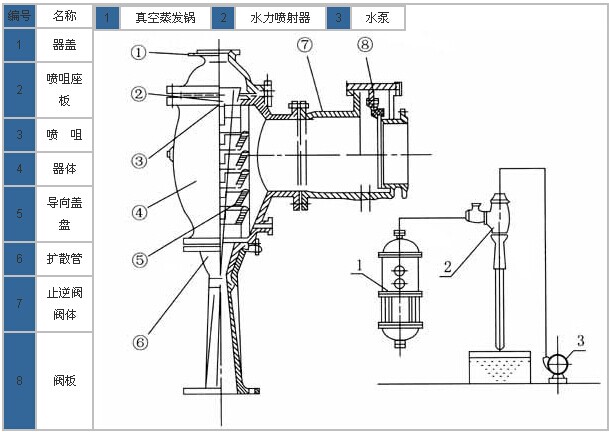 | 编号 | 名称 |
|---|---|
| 1 | 器盖 |
| 2 | 喷咀座板 |
| 3 | 喷　咀 |
| 4 | 器体 |
| 5 | 导向盖盘 |
| 6 | 扩散管 |
| 7 | 止逆阀阀体 |
| 8 | 阀板 |

| 1 | 真空蒸发锅 | 2 | 水力喷射器 | 3 | 水泵 |
|---|---|---|---|---|---|

①
②
③
④
⑤
⑥
⑦
⑧

1
2
3